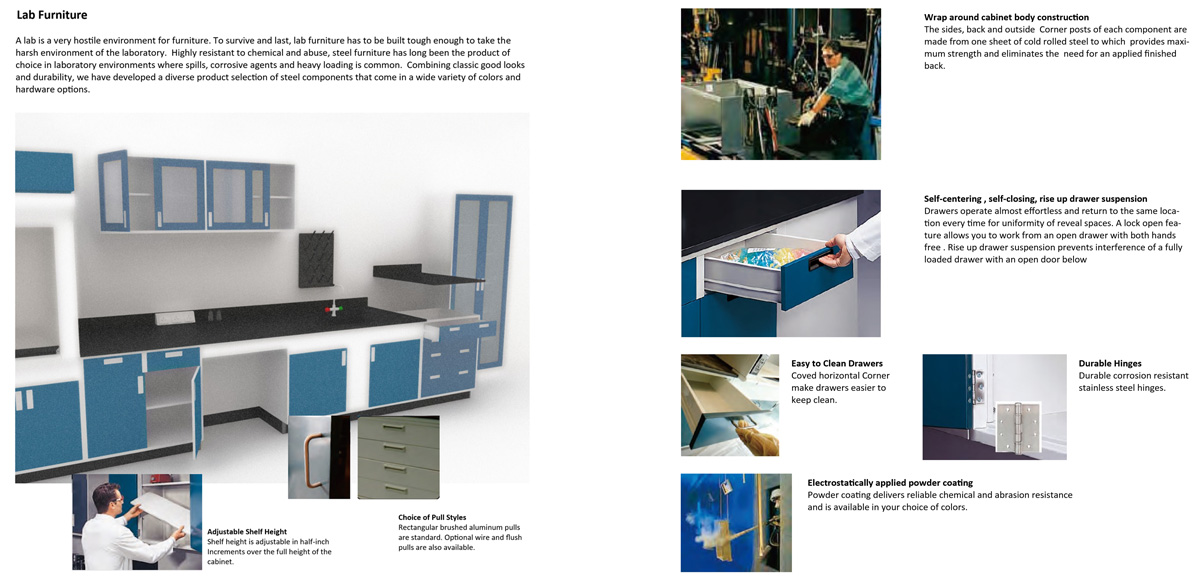 Lab Furniture

A lab is a very hostile environment for furniture. To survive and last, lab furniture has to be built tough enough to take the harsh environment of the laboratory. Highly resistant to chemical and abuse, steel furniture has long been the product of choice in laboratory environments where spills, corrosive agents and heavy loading is common. Combining classic good looks and durability, we have developed a diverse product selection of steel components that come in a wide variety of colors and hardware options.

Adjustable Shelf Height
Shelf height is adjustable in half-inch Increments over the full height of the cabinet.

Choice of Pull Styles
Rectangular brushed aluminum pulls are standard. Optional wire and flush pulls are also available.

Wrap around cabinet body construction
The sides, back and outside Corner posts of each component are made from one sheet of cold rolled steel to which provides maximum strength and eliminates the need for an applied finished back.

Self-centering , self-closing, rise up drawer suspension
Drawers operate almost effortless and return to the same location every time for uniformity of reveal spaces. A lock open feature allows you to work from an open drawer with both hands free . Rise up drawer suspension prevents interference of a fully loaded drawer with an open door below

Easy to Clean Drawers
Coved horizontal Corner make drawers easier to keep clean.

Durable Hinges
Durable corrosion resistant stainless steel hinges.

Electrostatically applied powder coating
Powder coating delivers reliable chemical and abrasion resistance and is available in your choice of colors.